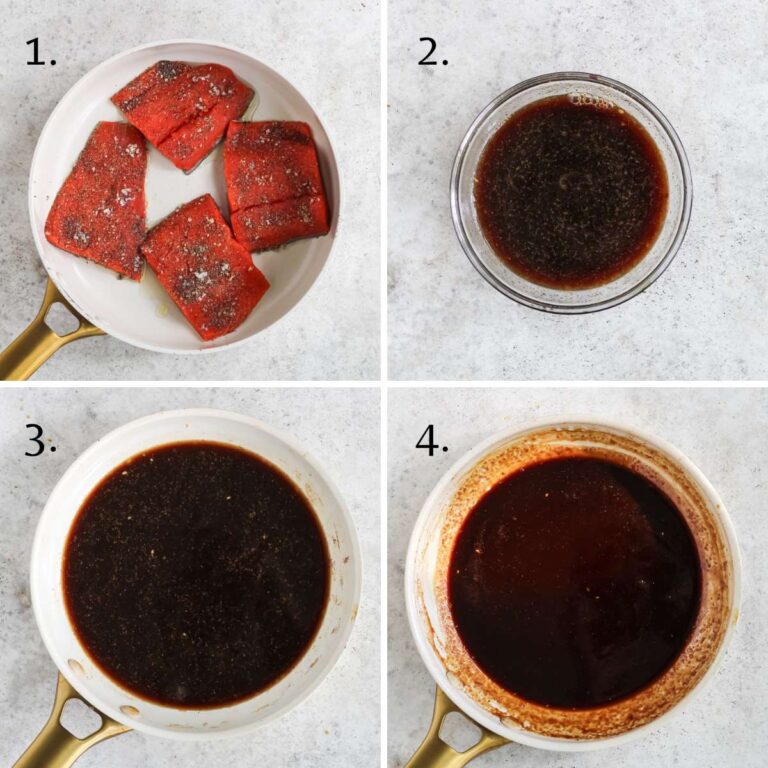 1.

2.

3.

4.