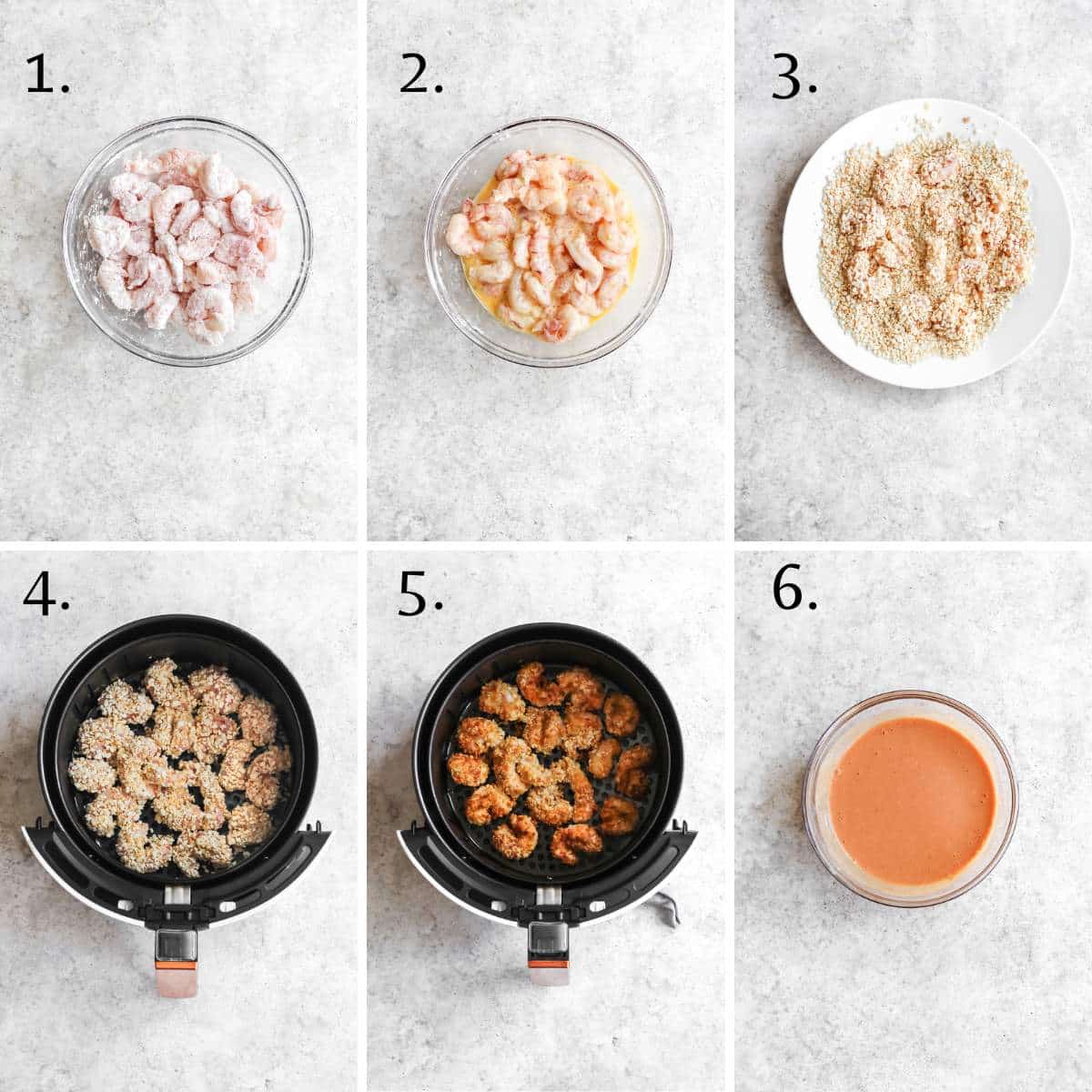 1.

2.

3.

4.

5.

6.