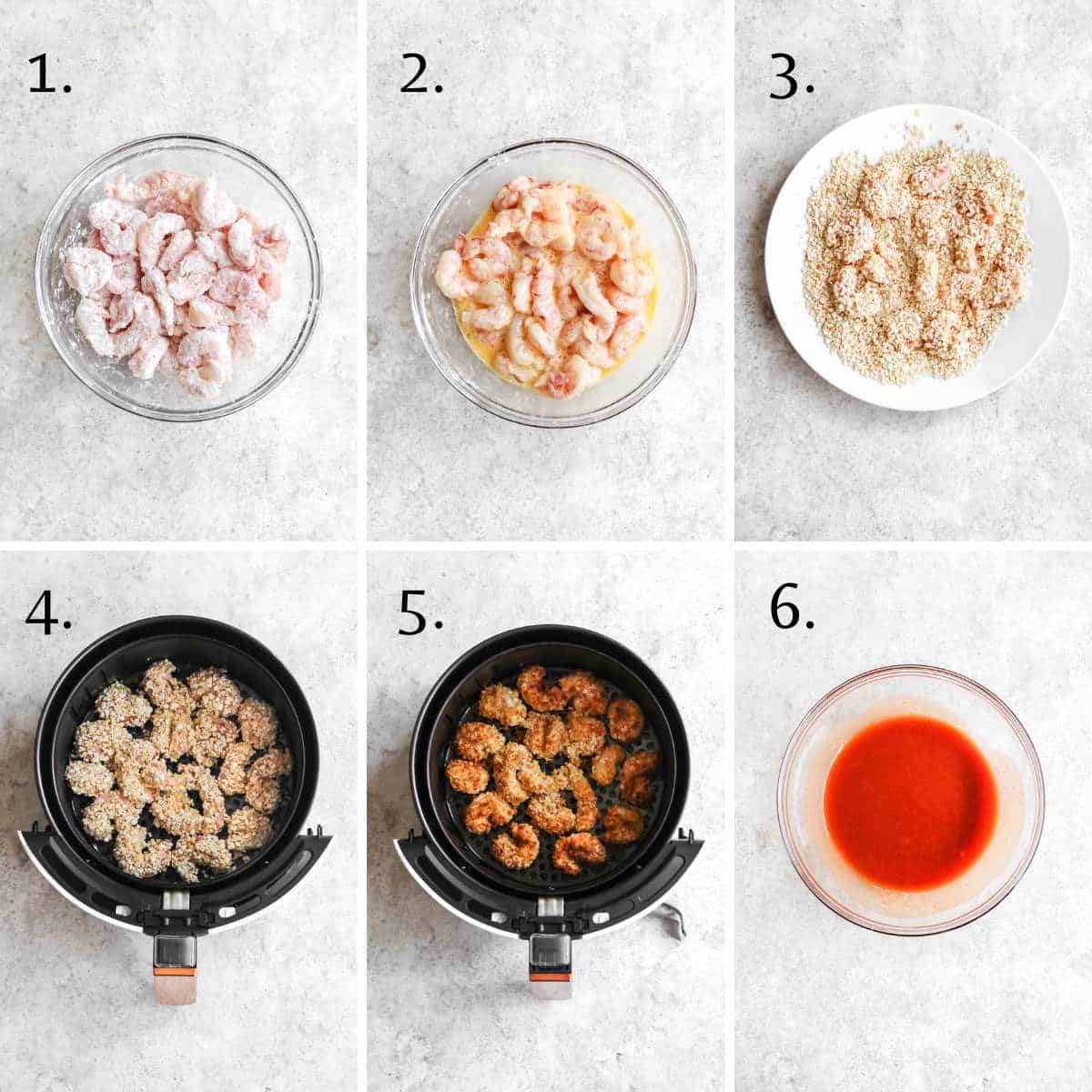 1.

2.

3.

4.

5.

6.