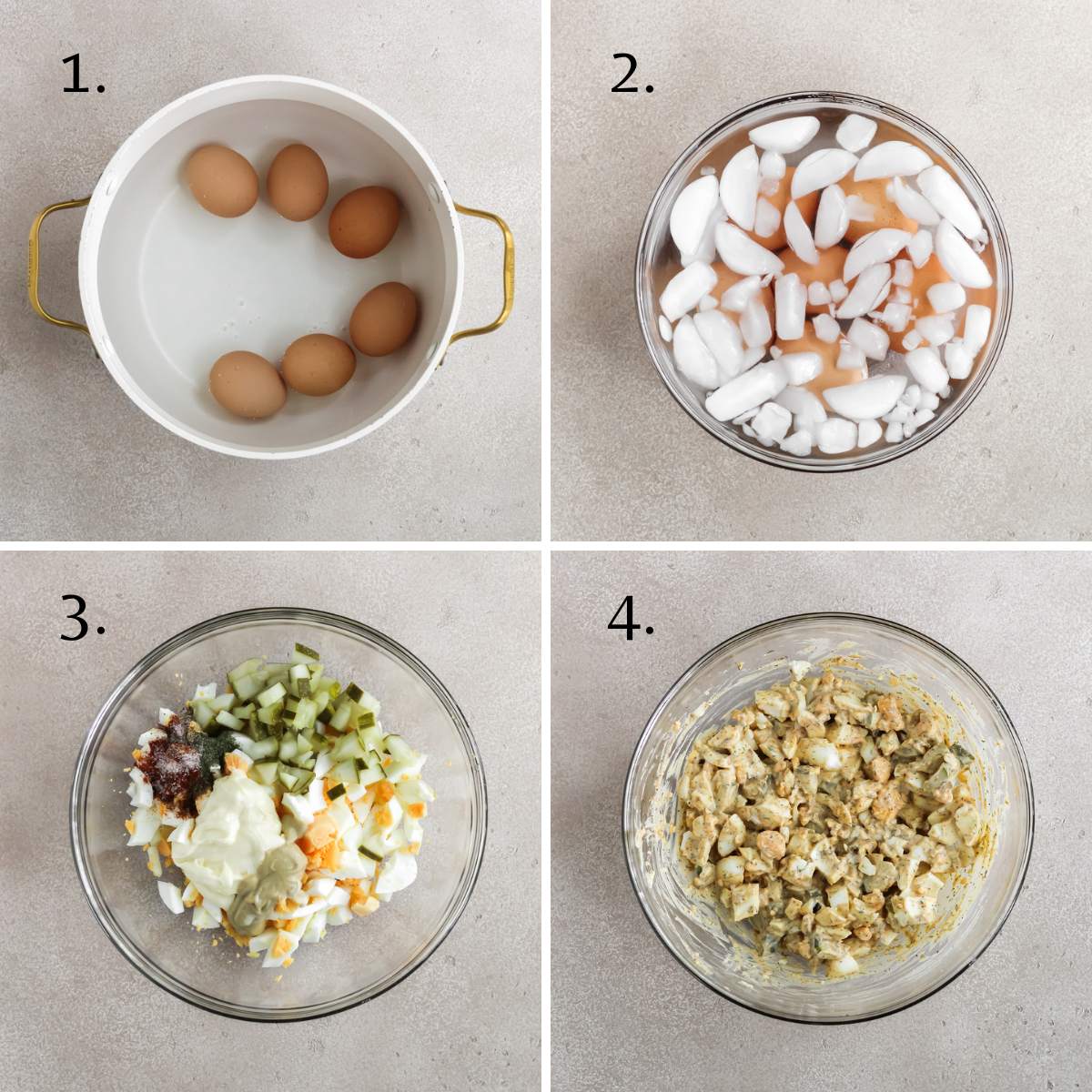 1.

2.

3.

4.