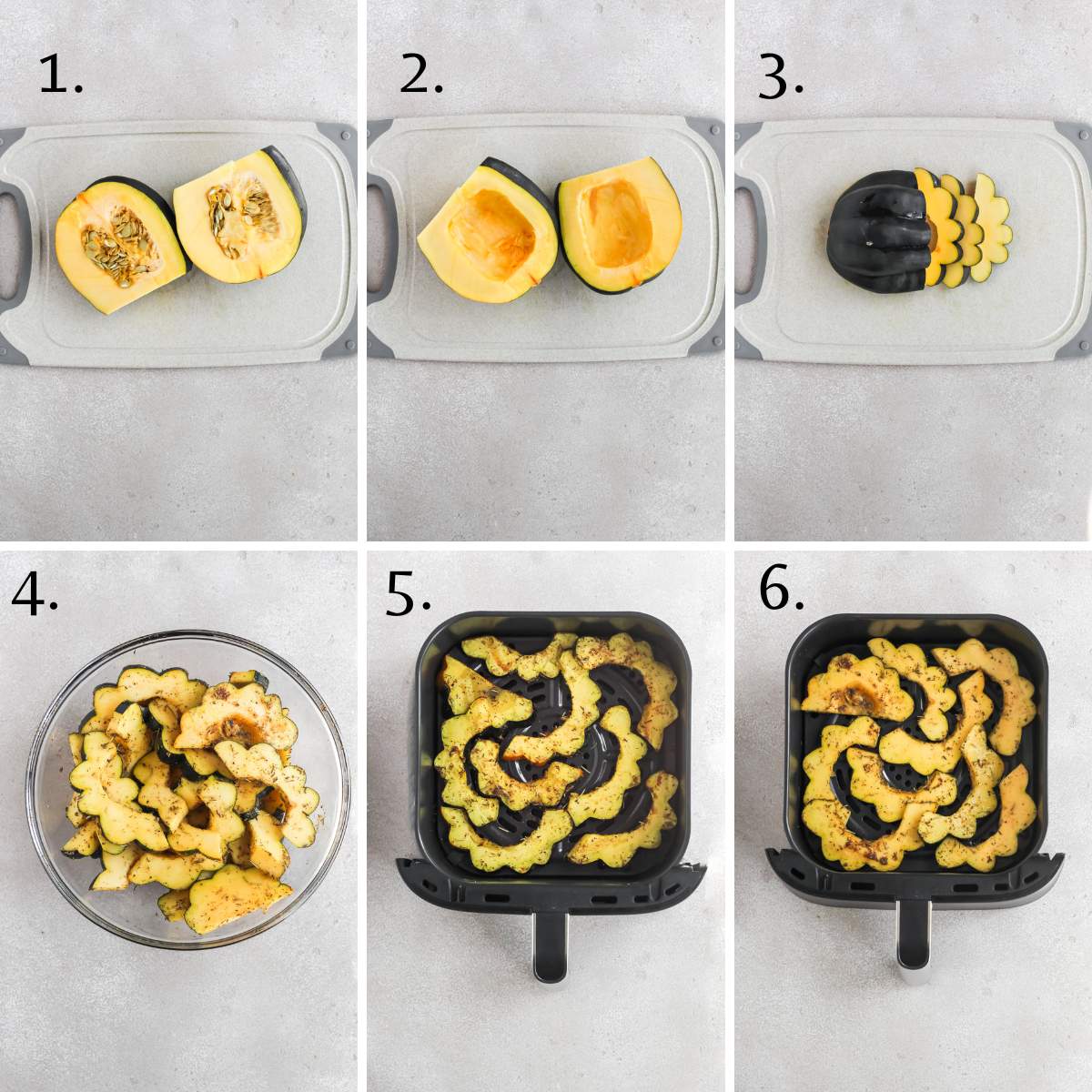 1.

2.

3.

4.

5.

6.